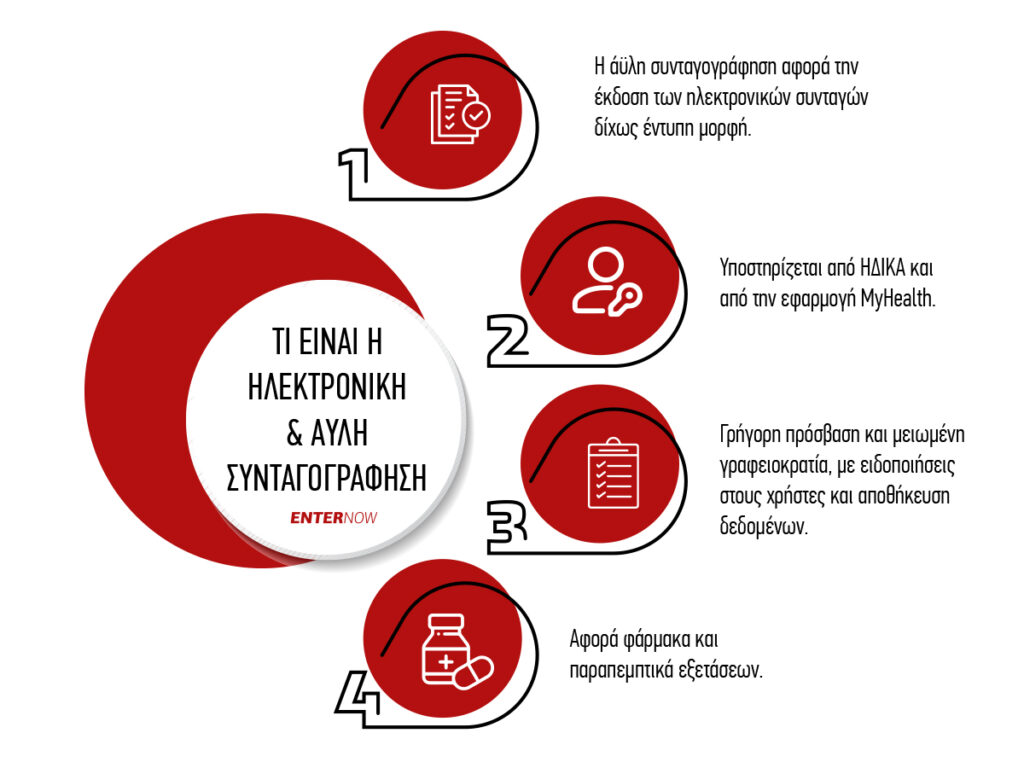 ΤΙ ΕΙΝΑΙ Η ΗΛΕΚΤΡΟΝΙΚΗ & ΑΥΛΗ ΣΥΝΤΑΓΟΓΡΑΦΗΣΗ

ENTERNOW

1

Η άϋλη συνταγογράφηση αφορά την έκδοση των ηλεκτρονικών συνταγών δίχως έντυπη μορφή.

2

Υποστηρίζεται από ΗΔΙΚΑ και από την εφαρμογή MyHealth.

3

Γρήγορη πρόσβαση και μειωμένη γραφειοκρατία, με ειδοποιήσεις στους χρήστες και αποθήκευση δεδομένων.

4

Αφορά φάρμακα και παραπεμπτικά εξετάσεων.